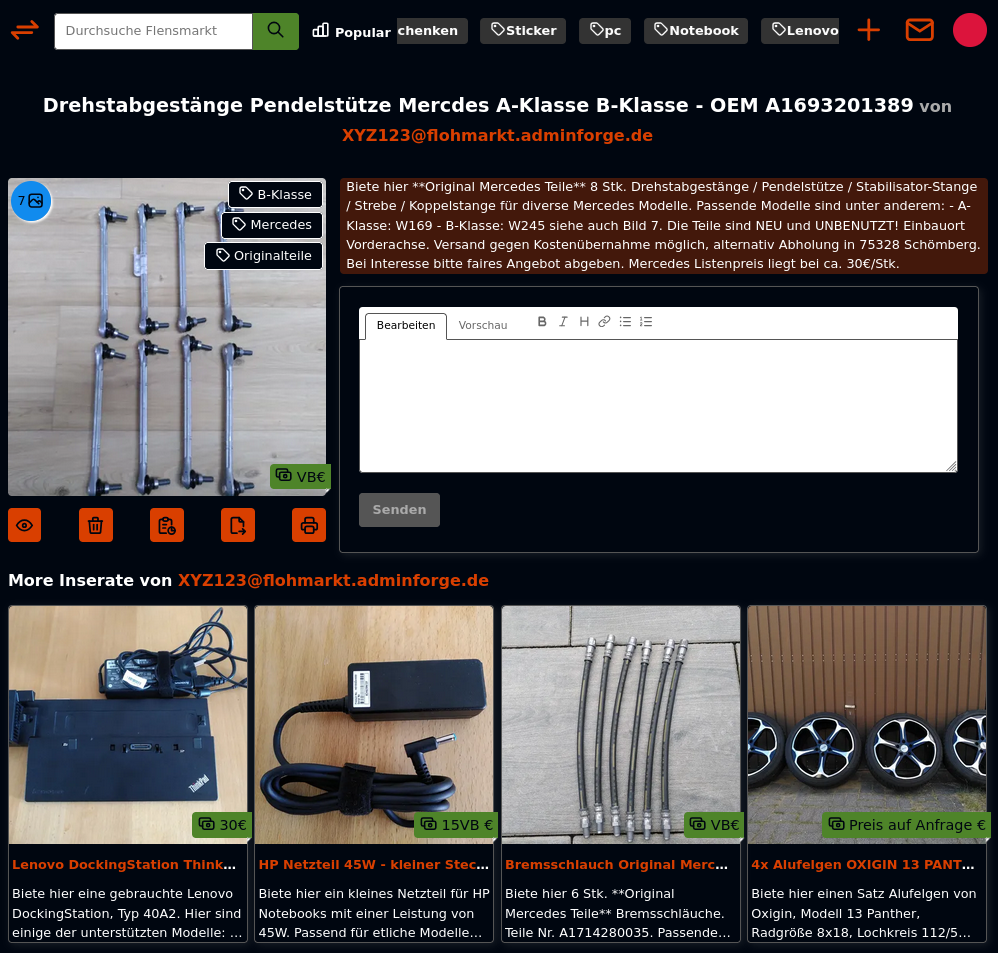 Durchsuche Flensmarkt

Popular chenken Sticker pc Notebook Lenovo

Drehstabgestänge Pendelstütze Mercdes A-Klasse B-Klasse - OEM A1693201389 von XYZ123@flohmarkt.adminforge.de

7

B-Klasse

Mercedes

Originalteile

VB€

Biete hier **Original Mercedes Teile** 8 Stk. Drehstabgestänge / Pendelstütze / Stabilisator-Stange / Strebe / Koppelstange für diverse Mercedes Modelle. Passende Modelle sind unter anderem: - A-Klasse: W169 - B-Klasse: W245 siehe auch Bild 7. Die Teile sind NEU und UNBENUTZT! Einbauort Vorderachse. Versand gegen Kostenübernahme möglich, alternativ Abholung in 75328 Schömberg. Bei Interesse bitte faires Angebot abgeben. Mercedes Listenpreis liegt bei ca. 30€/Stk.

Bearbeiten Vorschau

B I H

Senden

More Inserate von XYZ123@flohmarkt.adminforge.de

30€

Lenovo DockingStation Think...

Biete hier eine gebrauchte Lenovo DockingStation, Typ 40A2. Hier sind einige der unterstützten Modelle: ...

15VB €

HP Netzteil 45W - kleiner Stec...

Biete hier ein kleines Netzteil für HP Notebooks mit einer Leistung von 45W. Passend für etliche Modelle...

VB€

Bremsschlauch Original Merc...

Biete hier 6 Stk. **Original Mercedes Teile** Bremsschläuche. Teile Nr. A1714280035. Passende...

Preis auf Anfrage €

4x Alufelgen OXIGIN 13 PANT...

Biete hier einen Satz Alufelgen von Oxigin, Modell 13 Panther, Radgröße 8x18, Lochkreis 112/5...