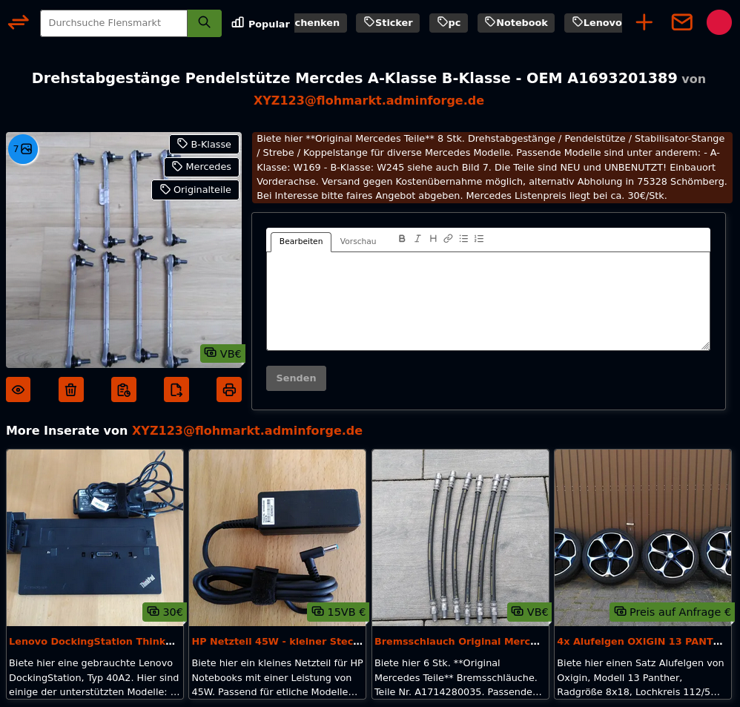 Durchsuche Flensmarkt

Popular chenken Sticker pc Notebook Lenovo

Drehstabgestänge Pendelstütze Mercdes A-Klasse B-Klasse - OEM A1693201389 von XYZ123@flohmarkt.adminforge.de

7

B-Klasse

Mercedes

Originalteile

VB€

Biete hier **Original Mercedes Teile** 8 Stk. Drehstabgestänge / Pendelstütze / Stabilisator-Stange / Strebe / Koppelstange für diverse Mercedes Modelle. Passende Modelle sind unter anderem: - A-Klasse: W169 - B-Klasse: W245 siehe auch Bild 7. Die Teile sind NEU und UNBENUTZT! Einbauort Vorderachse. Versand gegen Kostenübernahme möglich, alternativ Abholung in 75328 Schömberg. Bei Interesse bitte faires Angebot abgeben. Mercedes Listenpreis liegt bei ca. 30€/Stk.

Bearbeiten Vorschau B I H

Senden

More Inserate von XYZ123@flohmarkt.adminforge.de

30€

Lenovo DockingStation Think...

Biete hier eine gebrauchte Lenovo DockingStation, Typ 40A2. Hier sind einige der unterstützten Modelle: ...

15VB €

HP Netzteil 45W - kleiner Stec...

Biete hier ein kleines Netzteil für HP Notebooks mit einer Leistung von 45W. Passend für etliche Modelle...

VB€

Bremsschlauch Original Merc...

Biete hier 6 Stk. **Original Mercedes Teile** Bremsschläuche. Teile Nr. A1714280035. Passende...

Preis auf Anfrage €

4x Alufelgen OXIGIN 13 PANT...

Biete hier einen Satz Alufelgen von Oxigin, Modell 13 Panther, Radgröße 8x18, Lochkreis 112/5...